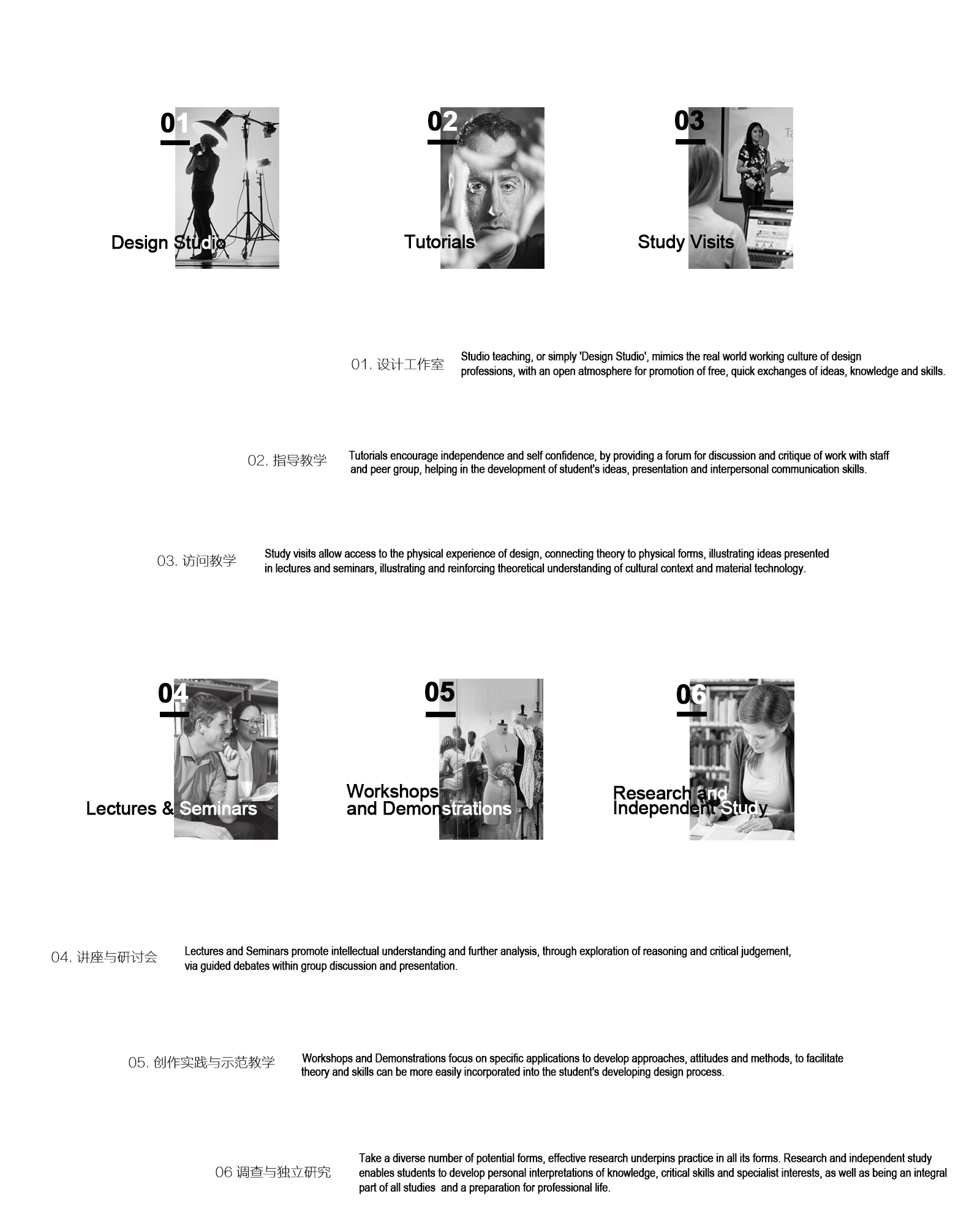 01
Design Studio

02
Tutorials

03
Study Visits

01. 设计工作室 Studio teaching, or simply 'Design Studio', mimics the real world working culture of design professions, with an open atmosphere for promotion of free, quick exchanges of ideas, knowledge and skills.

02. 指导教学 Tutorials encourage independence and self confidence, by providing a forum for discussion and critique of work with staff and peer group, helping in the development of student's ideas, presentation and interpersonal communication skills.

03. 访问教学 Study visits allow access to the physical experience of design, connecting theory to physical forms, illustrating ideas presented in lectures and seminars, illustrating and reinforcing theoretical understanding of cultural context and material technology.

04
Lectures & Seminars

05
Workshops and Demonstrations

06
Research and Independent Study

04. 讲座与研讨会 Lectures and Seminars promote intellectual understanding and further analysis, through exploration of reasoning and critical judgement, via guided debates within group discussion and presentation.

05. 创作实践与示范教学 Workshops and Demonstrations focus on specific applications to develop approaches, attitudes and methods, to facilitate theory and skills can be more easily incorporated into the student's developing design process.

06 调查与独立研究 Take a diverse number of potential forms, effective research underpins practice in all its forms. Research and independent study enables students to develop personal interpretations of knowledge, critical skills and specialist interests, as well as being an integral part of all studies and a preparation for professional life.